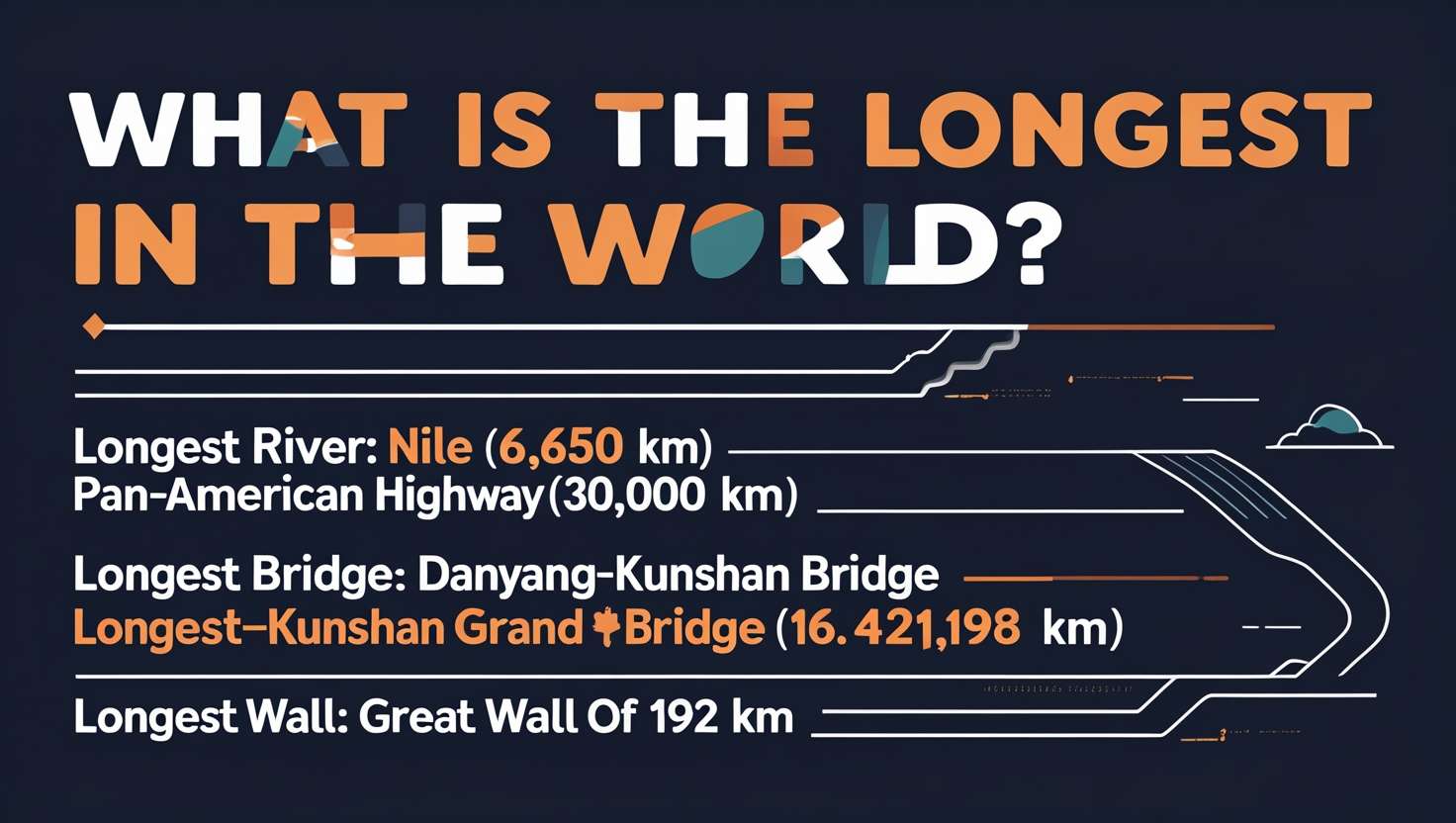 WHAT IS THE LONGEST IN THE WORLD?

Longest River: Nile (6,650 km)
Pan-American Highway(30,000 km)

Longest Bridge: Danyang-Kunshan Bridge
Longest–Kunshan Grand Bridge (16.421,198 km)

Longest Wall: Great Wall Of 192 km